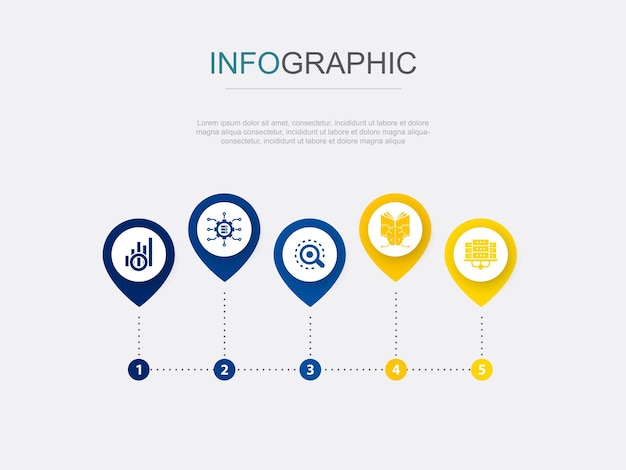 INFOGRAPHIC

Lorem ipsum dolor sit amet, consectetur, incididunt ut labore et dolore magna aliqua consectetur, incididunt ut labore et dolore magna aliqua-consectetur, incididunt ut labore et dolore magna aliqua

1

2

3

4

5