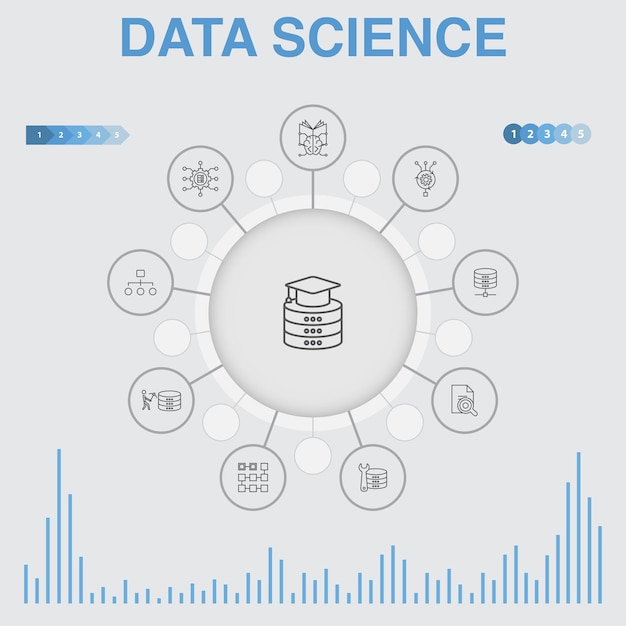 DATA SCIENCE

1 2 3 4 5

1 2 3 4 5