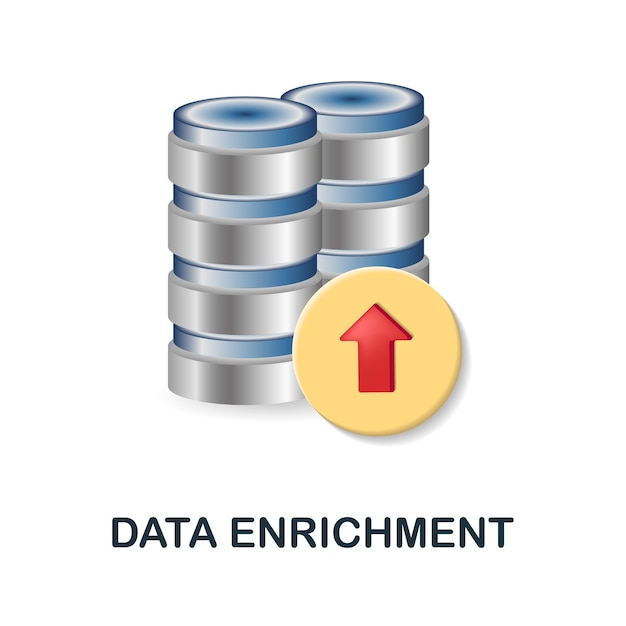 DATA ENRICHMENT