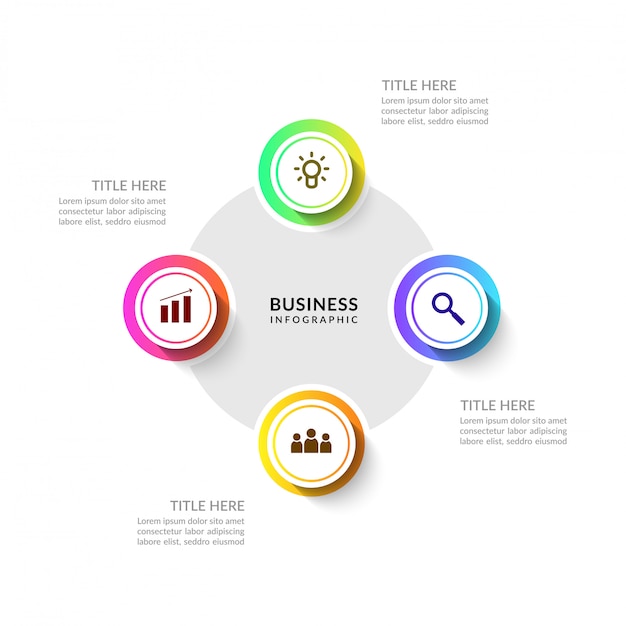 TITLE HERE
Lorem ipsum dolor sito amet consectetur labor adipiscing labore elist, seddro eiusmod

TITLE HERE
Lorem ipsum dolor sito amet consectetur labor adipiscing labore elist, seddro eiusmod

BUSINESS
INFOGRAPHIC

TITLE HERE
Lorem ipsum dolor sito amet consectetur labor adipiscing labore elist, seddro eiusmod

TITLE HERE
Lorem ipsum dolor sito amet consectetur labor adipiscing labore elist, seddro eiusmod