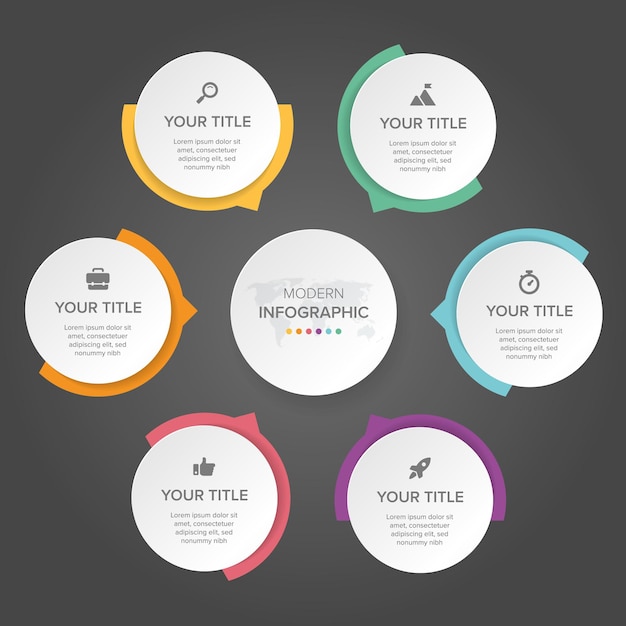 YOUR TITLE

Lorem ipsum dolor sit amet, consectetuer adipiscing elit, sed nonummy nibh

YOUR TITLE

Lorem ipsum dolor sit amet, consectetuer adipiscing elit, sed nonummy nibh

YOUR TITLE

Lorem ipsum dolor sit amet, consectetuer adipiscing elit, sed nonummy nibh

MODERN
INFOGRAPHIC

YOUR TITLE

Lorem ipsum dolor sit amet, consectetuer adipiscing elit, sed nonummy nibh

YOUR TITLE

Lorem ipsum dolor sit amet, consectetuer adipiscing elit, sed nonummy nibh

YOUR TITLE

Lorem ipsum dolor sit amet, consectetuer adipiscing elit, sed nonummy nibh