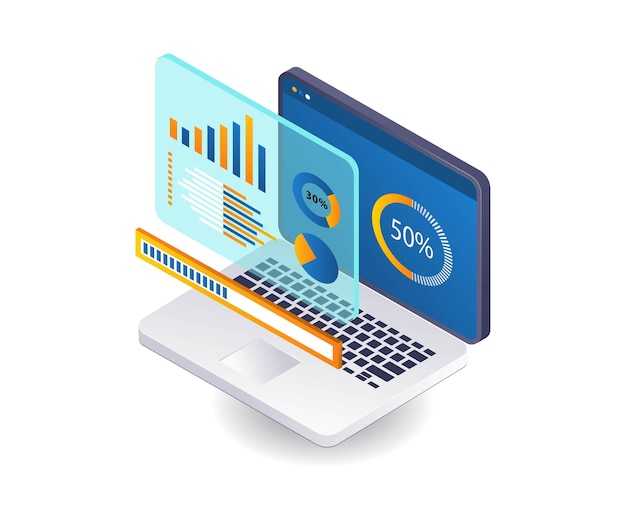 30%

50%