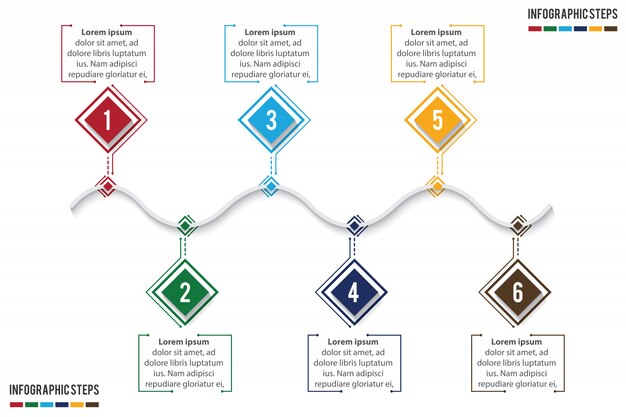 INFOGRAPHIC STEPS

Lorem ipsum
dolor sit amet, ad dolore libris luptatum ius. Nam adipisci repudiare gloriatur ei,

1

Lorem ipsum
dolor sit amet, ad dolore libris luptatum ius. Nam adipisci repudiare gloriatur ei,

3

Lorem ipsum
dolor sit amet, ad dolore libris luptatum ius. Nam adipisci repudiare gloriatur ei,

5

2

Lorem ipsum
dolor sit amet, ad dolore libris luptatum ius. Nam adipisci repudiare gloriatur ei,

4

Lorem ipsum
dolor sit amet, ad dolore libris luptatum ius. Nam adipisci repudiare gloriatur ei,

6

Lorem ipsum
dolor sit amet, ad dolore libris luptatum ius. Nam adipisci repudiare gloriatur ei,

INFOGRAPHIC STEPS