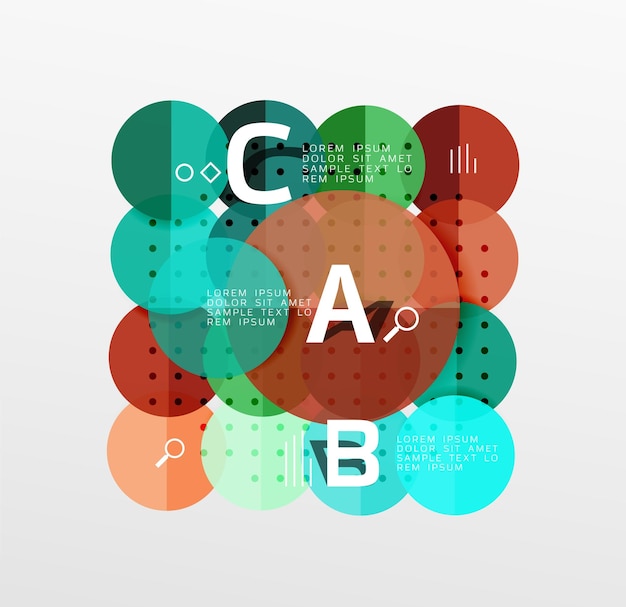 C

LOREM IPSUM DOLOR SIT AMET SAMPLE TEXT LO REM IPSUM

LOREM IPSUM DOLOR SIT AMET SAMPLE TEXT LO REM IPSUM

A

B

LOREM IPSUM DOLOR SIT AMET SAMPLE TEXT LO REM IPSUM