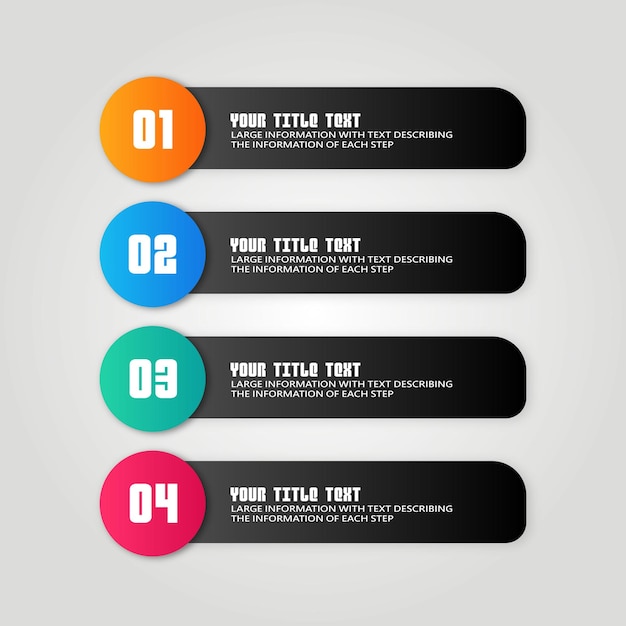 01

YOUR TITLE TEXT
LARGE INFORMATION WITH TEXT DESCRIBING THE INFORMATION OF EACH STEP

02

YOUR TITLE TEXT
LARGE INFORMATION WITH TEXT DESCRIBING THE INFORMATION OF EACH STEP

03

YOUR TITLE TEXT
LARGE INFORMATION WITH TEXT DESCRIBING THE INFORMATION OF EACH STEP

04

YOUR TITLE TEXT
LARGE INFORMATION WITH TEXT DESCRIBING THE INFORMATION OF EACH STEP