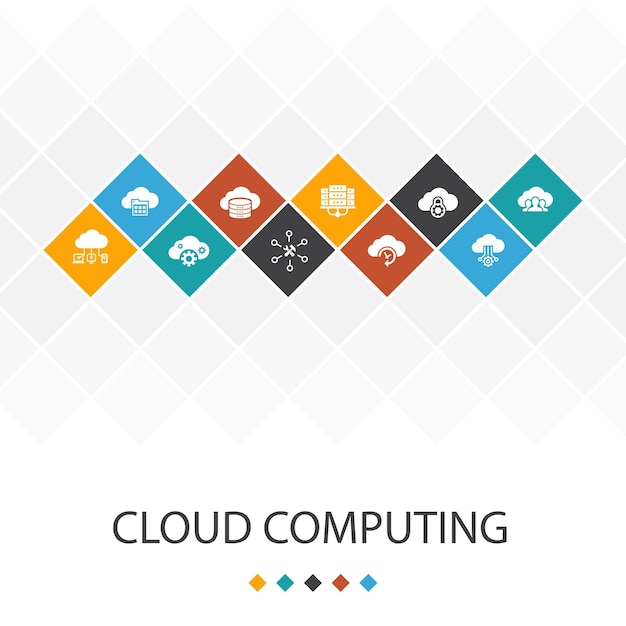 CLOUD COMPUTING