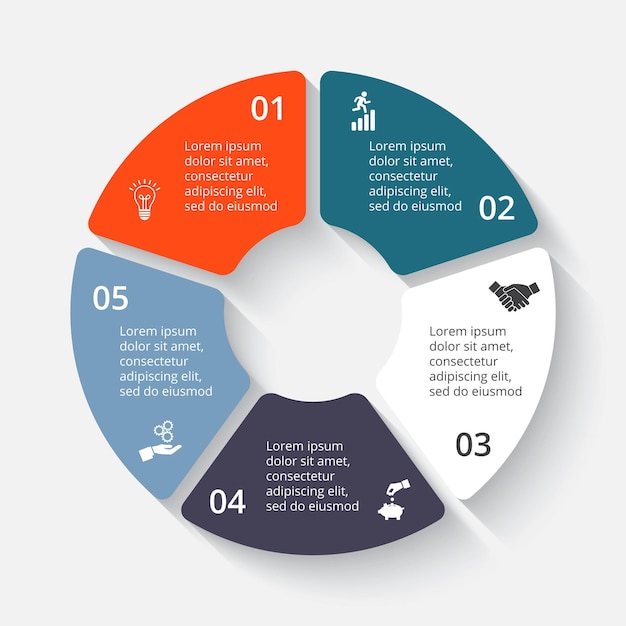 01

Lorem ipsum dolor sit amet, consectetur adipiscing elit, sed do eiusmod

Lorem ipsum dolor sit amet, consectetur adipiscing elit, sed do eiusmod

02

Lorem ipsum dolor sit amet, consectetur adipiscing elit, sed do eiusmod

03

Lorem ipsum dolor sit amet, consectetur adipiscing elit, sed do eiusmod

04

05

Lorem ipsum dolor sit amet, consectetur adipiscing elit, sed do eiusmod