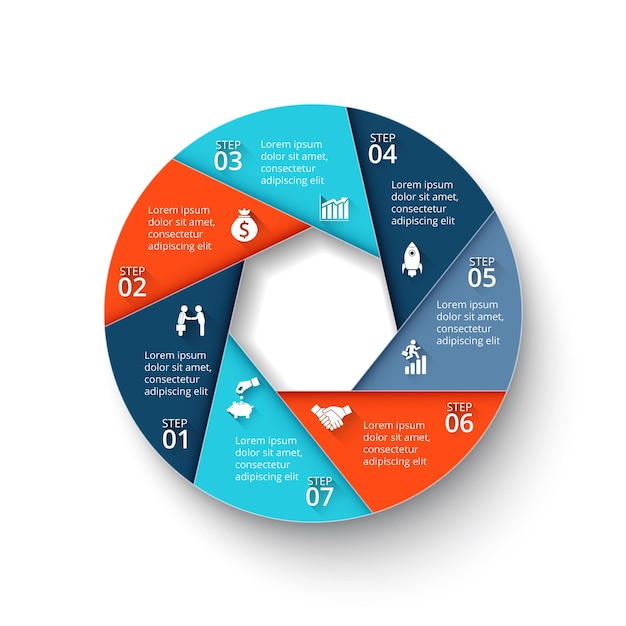 STEP
01
Lorem ipsum dolor sit amet, consectetur adipiscing elit

STEP
02
Lorem ipsum dolor sit amet, consectetur adipiscing elit

STEP
03
Lorem ipsum dolor sit amet, consectetur adipiscing elit

STEP
04
Lorem ipsum dolor sit amet, consectetur adipiscing elit

STEP
05
Lorem ipsum dolor sit amet, consectetur adipiscing elit

STEP
06
Lorem ipsum dolor sit amet, consectetur adipiscing elit

STEP
07
Lorem ipsum dolor sit amet, consectetur adipiscing elit