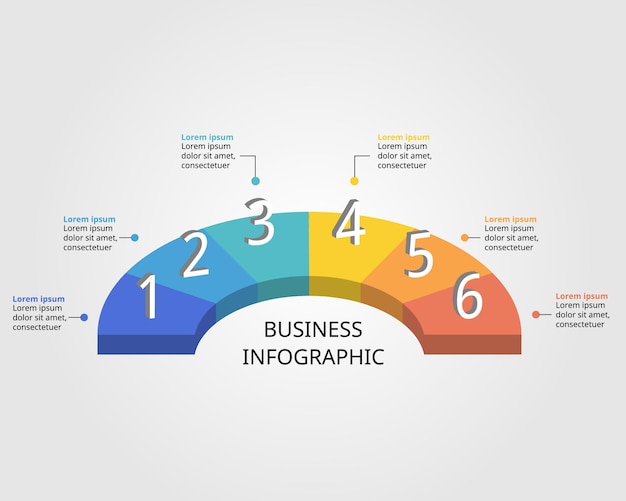 Lorem ipsum
Lorem ipsum dolor sit amet, consectetuer

Lorem ipsum
Lorem ipsum dolor sit amet, consectetuer

Lorem ipsum
Lorem ipsum dolor sit amet, consectetuer

Lorem ipsum
Lorem ipsum dolor sit amet, consectetuer

Lorem ipsum
Lorem ipsum dolor sit amet, consectetuer

Lorem ipsum
Lorem ipsum dolor sit amet, consectetuer

1
2
3
4
5
6

BUSINESS
INFOGRAPHIC