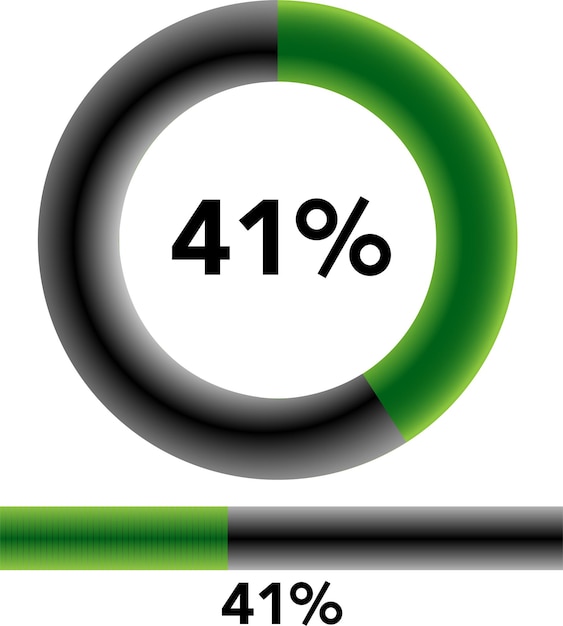 41%

41%