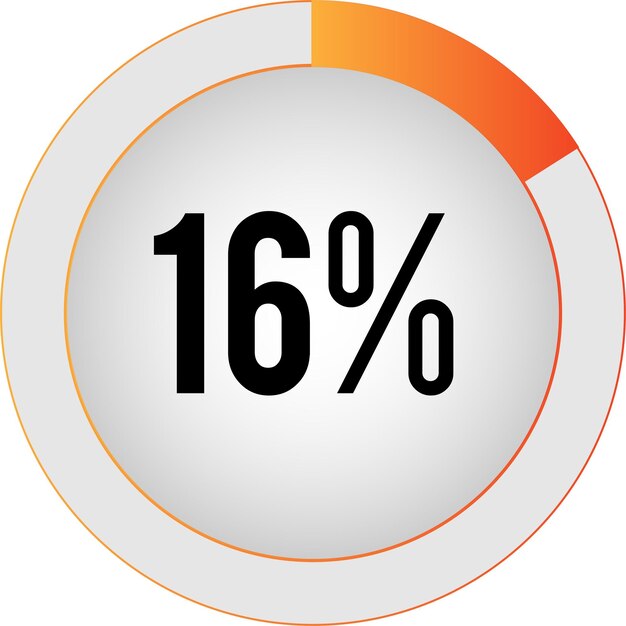 16%