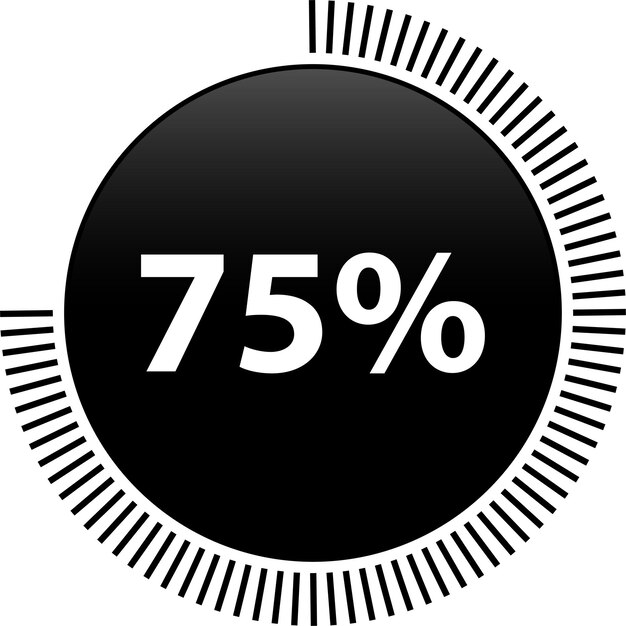 75%