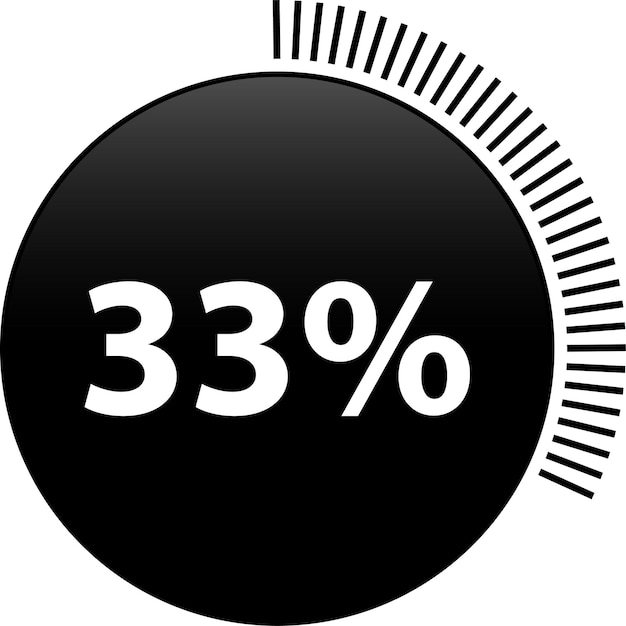 33%