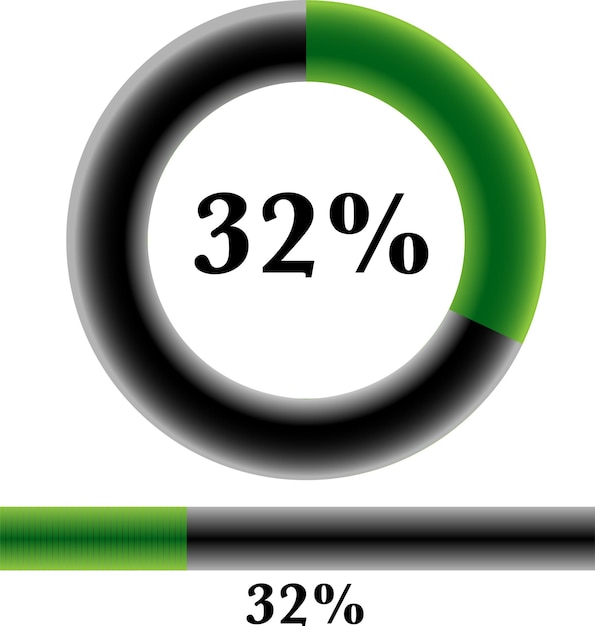 32%

32%