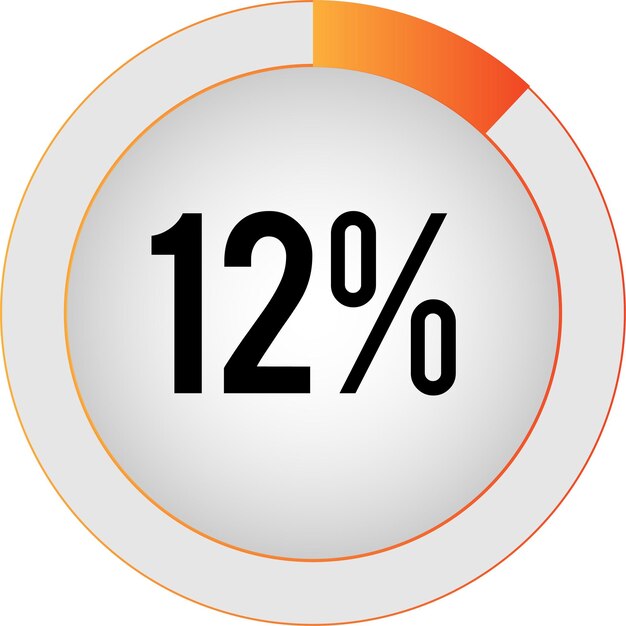 12%