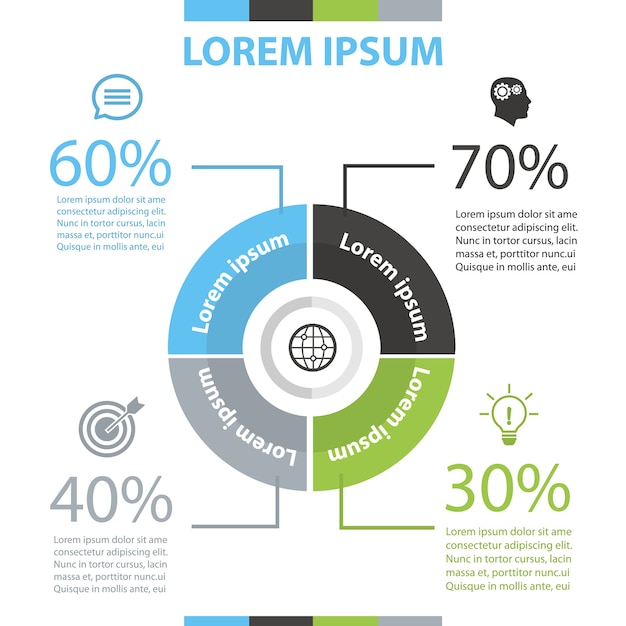 LOREM IPSUM

60%

Lorem ipsum dolor sit ame consectetur adipiscing elit. Nunc in tortor cursus, lacin massa et, porttitor nunc.ui Quisque in mollis ante, eui

70%

Lorem ipsum dolor sit ame consectetur adipiscing elit. Nunc in tortor cursus, lacin massa et, porttitor nunc.ui Quisque in mollis ante, eui

Lorem ipsum

Lorem ipsum

Lorem ipsum

Lorem ipsum

40%

Lorem ipsum dolor sit ame consectetur adipiscing elit. Nunc in tortor cursus, lacin massa et, porttitor nunc.ui Quisque in mollis ante, eui

30%

Lorem ipsum dolor sit ame consectetur adipiscing elit. Nunc in tortor cursus, lacin massa et, porttitor nunc.ui Quisque in mollis ante, eui