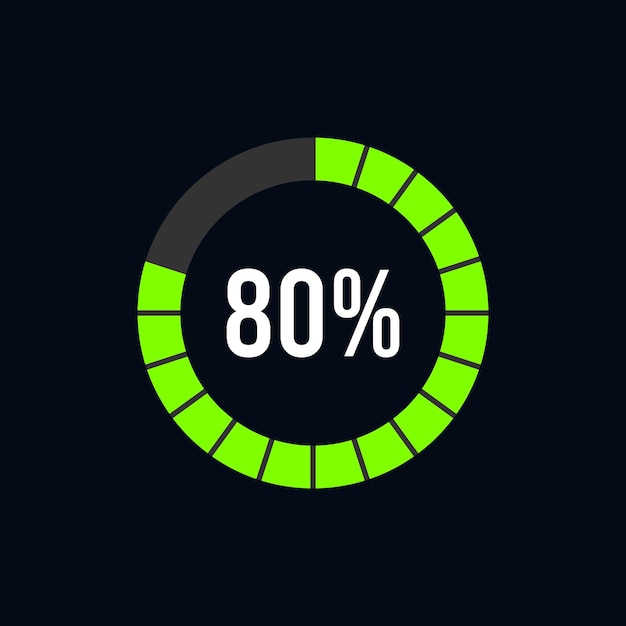 80%