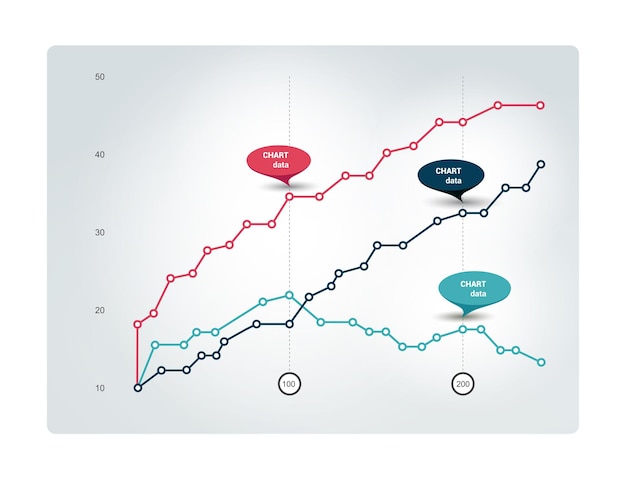 50

40

30

20

10

CHART data

CHART data

CHART data

100

200