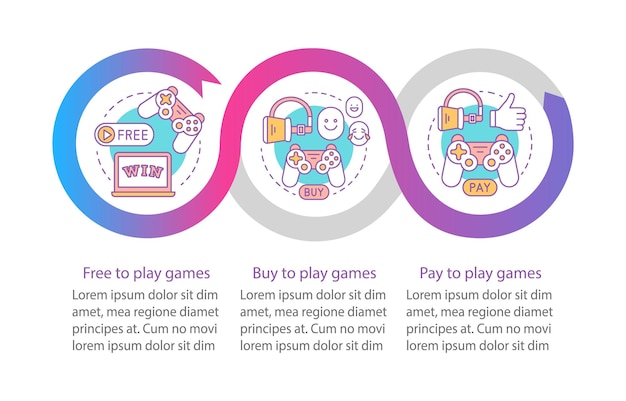 FREE

WIN

BUY

PAY

Free to play games
Lorem ipsum dolor sit dim amet, mea regione diamet principes at. Cum no movi lorem ipsum dolor sit dim

Buy to play games
Lorem ipsum dolor sit dim amet, mea regione diamet principes at. Cum no movi lorem ipsum dolor sit dim

Pay to play games
Lorem ipsum dolor sit dim amet, mea regione diamet principes at. Cum no movi lorem ipsum dolor sit dim