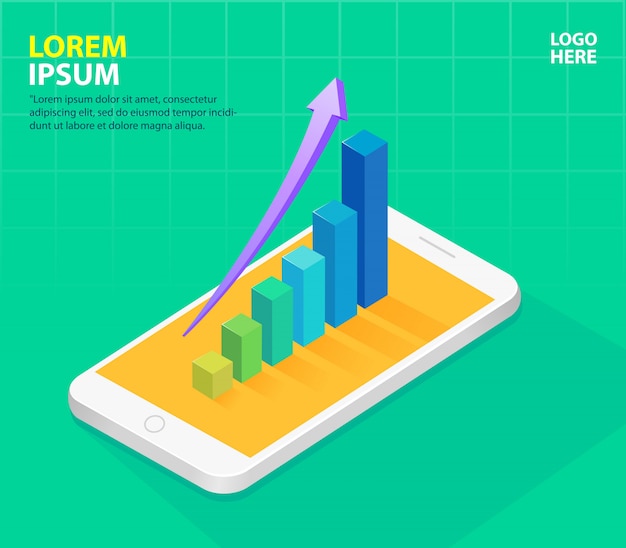 LOREM
IPSUM

"Lorem ipsum dolor sit amet, consectetur adipiscing elit, sed do eiusmod tempor incididunt ut labore et dolore magna aliqua.

LOGO
HERE