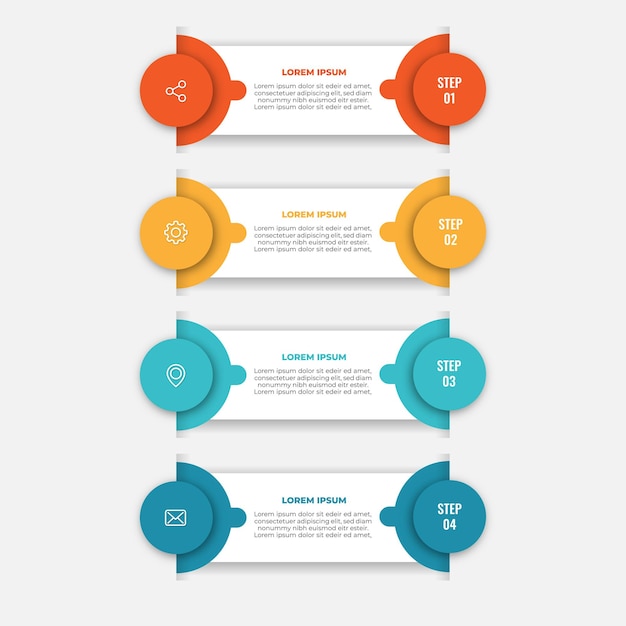 LOREM IPSUM

Lorem ipsum dolor sit edeir ed amet, consectetuer adipiscing elit, sed diam nonummy nibh euismod eitr esteir. Lorem ipsum dolor sit edeir ed amet,

STEP 01

LOREM IPSUM

Lorem ipsum dolor sit edeir ed amet, consectetuer adipiscing elit, sed diam nonummy nibh euismod eitr esteir. Lorem ipsum dolor sit edeir ed amet,

STEP 02

LOREM IPSUM

Lorem ipsum dolor sit edeir ed amet, consectetuer adipiscing elit, sed diam nonummy nibh euismod eitr esteir. Lorem ipsum dolor sit edeir ed amet,

STEP 03

LOREM IPSUM

Lorem ipsum dolor sit edeir ed amet, consectetuer adipiscing elit, sed diam nonummy nibh euismod eitr esteir. Lorem ipsum dolor sit edeir ed amet,

STEP 04