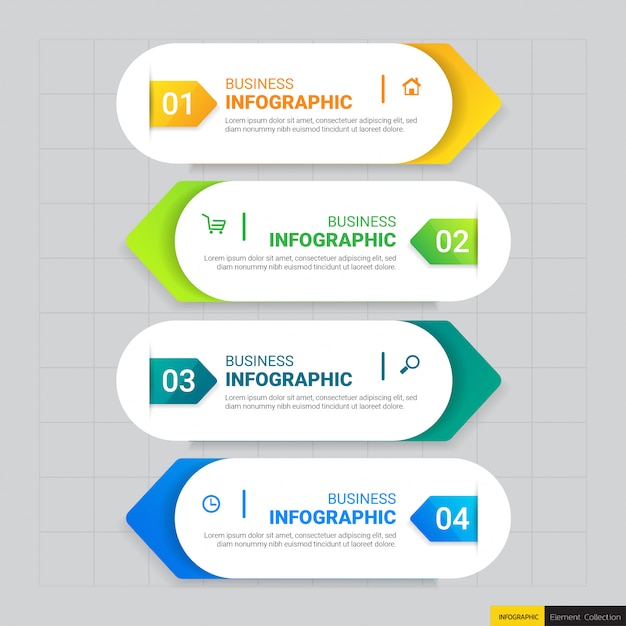 01
BUSINESS
INFOGRAPHIC
Lorem ipsum dolor sit amet, consectetuer adipiscing elit, sed diam nonummy nibh euismod tincidunt ut laoreet dolore.

BUSINESS
INFOGRAPHIC
02
Lorem ipsum dolor sit amet, consectetuer adipiscing elit, sed diam nonummy nibh euismod tincidunt ut laoreet dolore.

03
BUSINESS
INFOGRAPHIC
Lorem ipsum dolor sit amet, consectetuer adipiscing elit, sed diam nonummy nibh euismod tincidunt ut laoreet dolore.

BUSINESS
INFOGRAPHIC
04
Lorem ipsum dolor sit amet, consectetuer adipiscing elit, sed diam nonummy nibh euismod tincidunt ut laoreet dolore.

INFOGRAPHIC Element Collection