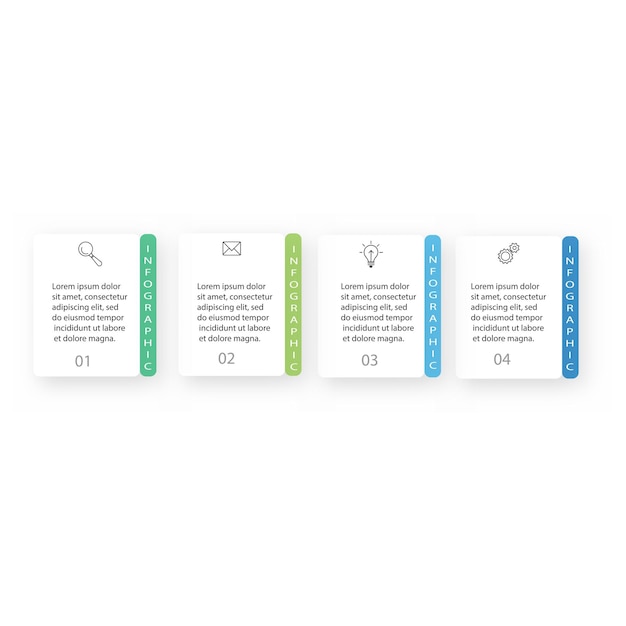 Lorem ipsum dolor sit amet, consectetur adipiscing elit, sed do eiusmod tempor incididunt ut labore et dolore magna.

01

INFOGRAPHIC

Lorem ipsum dolor sit amet, consectetur adipiscing elit, sed do eiusmod tempor incididunt ut labore et dolore magna.

02

INFOGRAPHIC

Lorem ipsum dolor sit amet, consectetur adipiscing elit, sed do eiusmod tempor incididunt ut labore et dolore magna.

03

INFOGRAPHIC

Lorem ipsum dolor sit amet, consectetur adipiscing elit, sed do eiusmod tempor incididunt ut labore et dolore magna.

04

INFOGRAPHIC