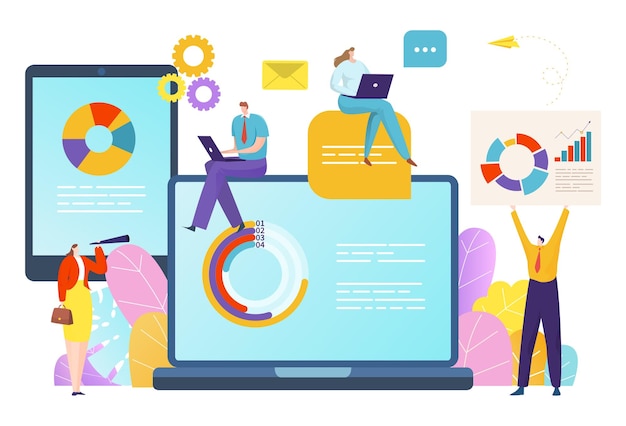 01
02
03
04