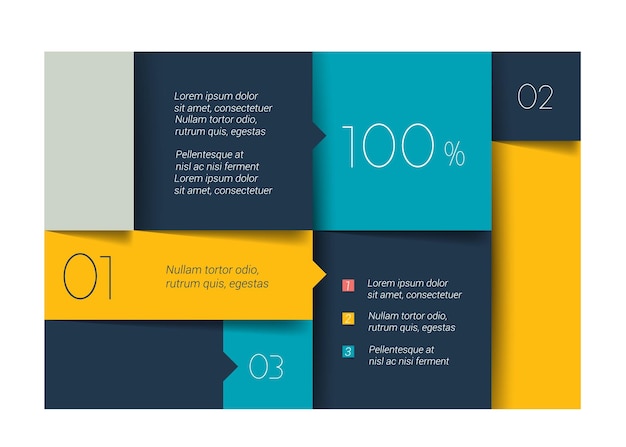 Lorem ipsum dolor sit amet, consectetuer Nullam tortor odio, rutrum quis, egestas

Pellentesque at nisl ac nisi ferment Lorem ipsum dolor sit amet, consectetuer

100 %

02

01

Nullam tortor odio, rutrum quis, egestas

1 Lorem ipsum dolor sit amet, consectetuer

2 Nullam tortor odio, rutrum quis, egestas

3 Pellentesque at nisl ac nisi ferment

03