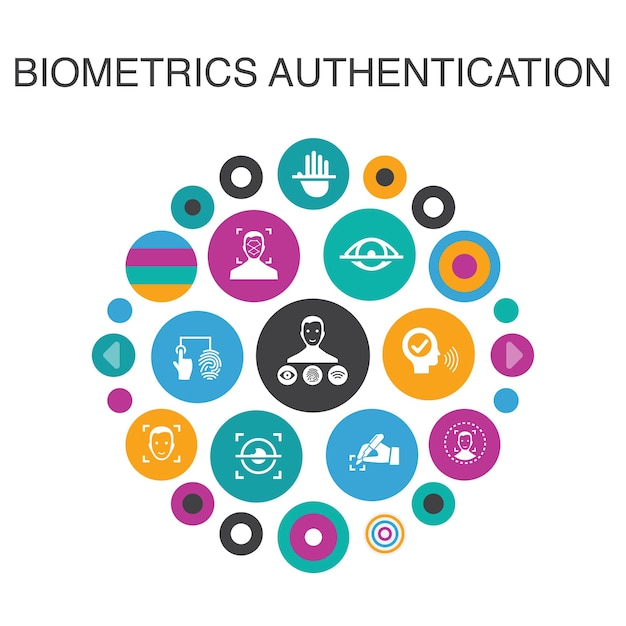 BIOMETRICS AUTHENTICATION