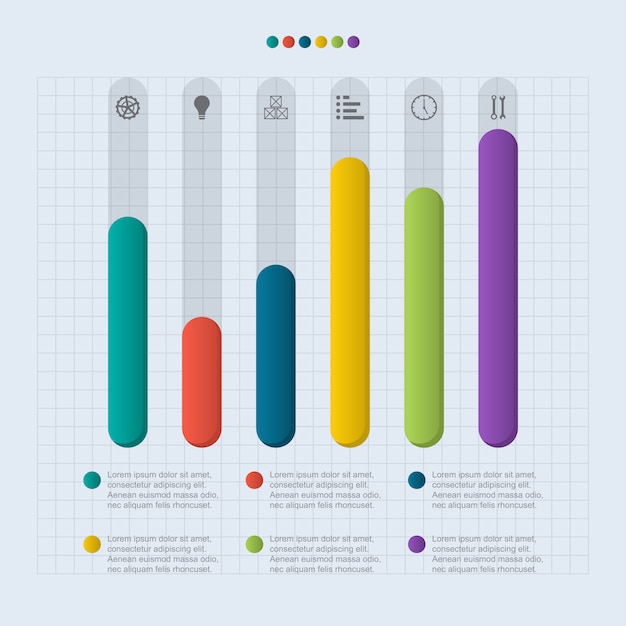 Lorem ipsum dolor sit amet, consectetur adipiscing elit. Aenean euismod massa odio, nec aliquam felis rhoncuset.

Lorem ipsum dolor sit amet, consectetur adipiscing elit. Aenean euismod massa odio, nec aliquam felis rhoncuset.

Lorem ipsum dolor sit amet, consectetur adipiscing elit. Aenean euismod massa odio, nec aliquam felis rhoncuset.

Lorem ipsum dolor sit amet, consectetur adipiscing elit. Aenean euismod massa odio, nec aliquam felis rhoncuset.

Lorem ipsum dolor sit amet, consectetur adipiscing elit. Aenean euismod massa odio, nec aliquam felis rhoncuset.

Lorem ipsum dolor sit amet, consectetur adipiscing elit. Aenean euismod massa odio, nec aliquam felis rhoncuset.