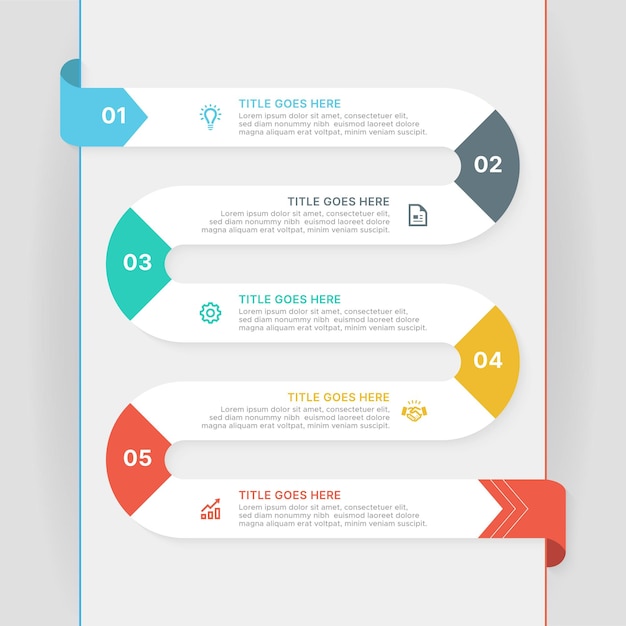 01

TITLE GOES HERE
Lorem ipsum dolor sit amet, consectetuer elit, sed diam nonummy nibh euismod laoreet dolore magna aliquam erat voltpat, minim veniam suscipit.

02

TITLE GOES HERE
Lorem ipsum dolor sit amet, consectetuer elit, sed diam nonummy nibh euismod laoreet dolore magna aliquam erat voltpat, minim veniam suscipit.

03

TITLE GOES HERE
Lorem ipsum dolor sit amet, consectetuer elit, sed diam nonummy nibh euismod laoreet dolore magna aliquam erat voltpat, minim veniam suscipit.

04

TITLE GOES HERE
Lorem ipsum dolor sit amet, consectetuer elit, sed diam nonummy nibh euismod laoreet dolore magna aliquam erat voltpat, minim veniam suscipit.

05

TITLE GOES HERE
Lorem ipsum dolor sit amet, consectetuer elit, sed diam nonummy nibh euismod laoreet dolore magna aliquam erat voltpat, minim veniam suscipit.