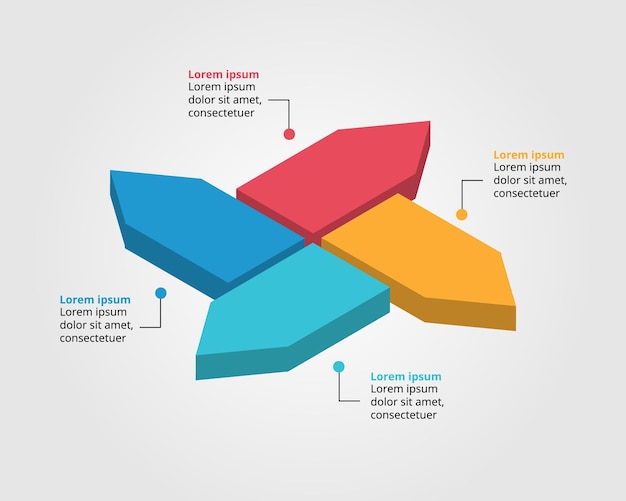 Lorem ipsum
Lorem ipsum dolor sit amet, consectetuer

Lorem ipsum
Lorem ipsum dolor sit amet, consectetuer

Lorem ipsum
Lorem ipsum dolor sit amet, consectetuer

Lorem ipsum
Lorem ipsum dolor sit amet, consectetuer