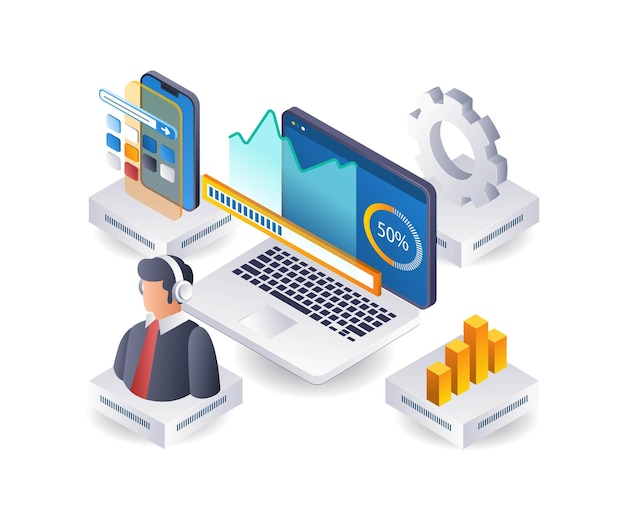 50%