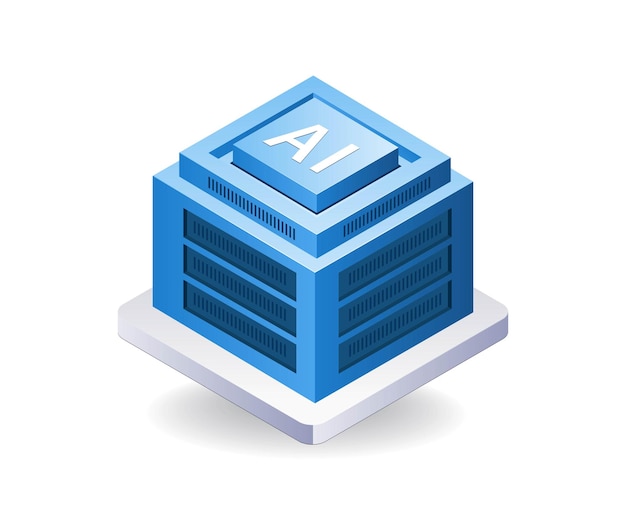 AI