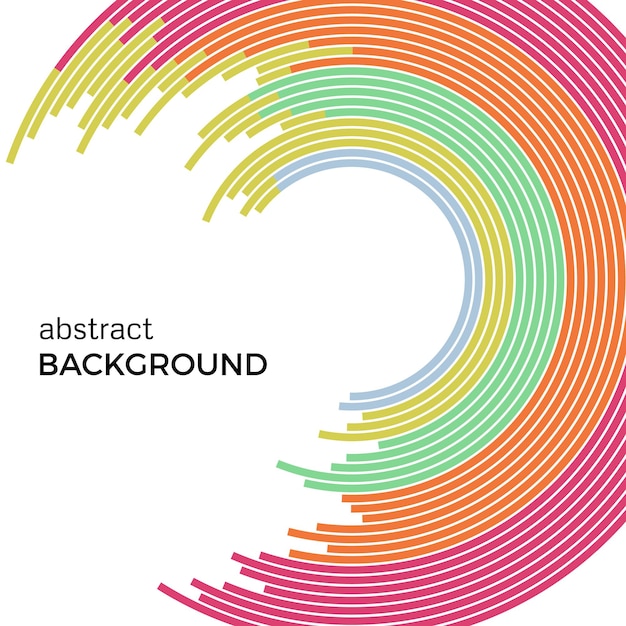 abstract
BACKGROUND