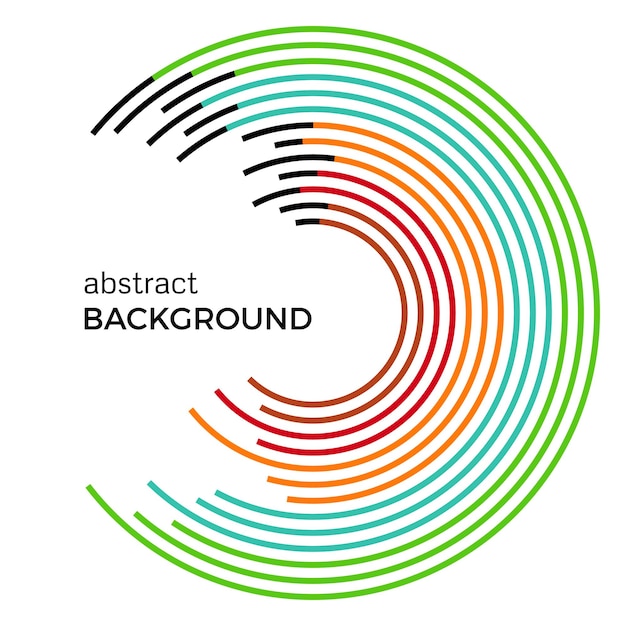 abstract
BACKGROUND