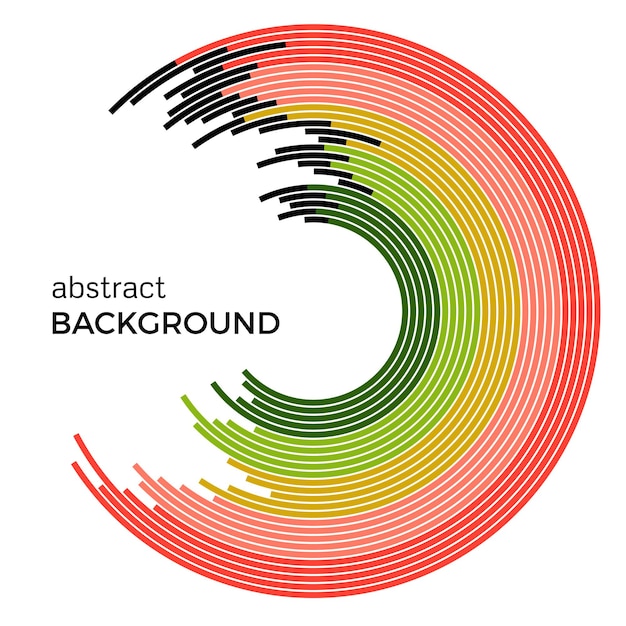 abstract
BACKGROUND