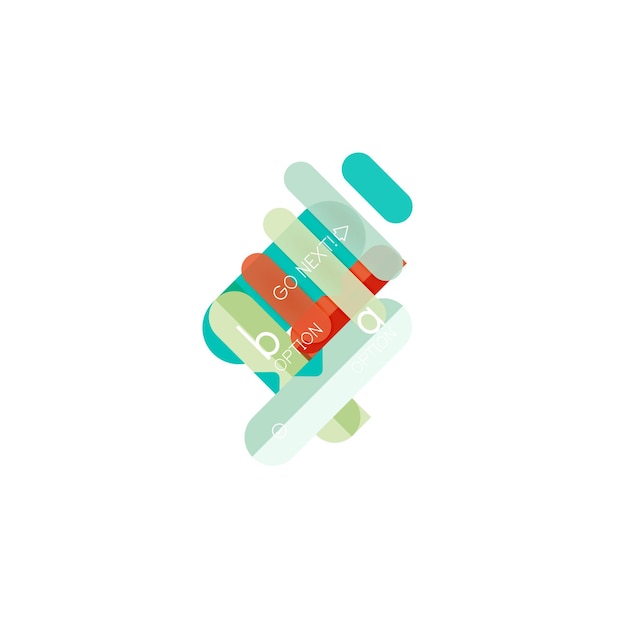 GO NEXT!

b
OPTION

a
OPTION