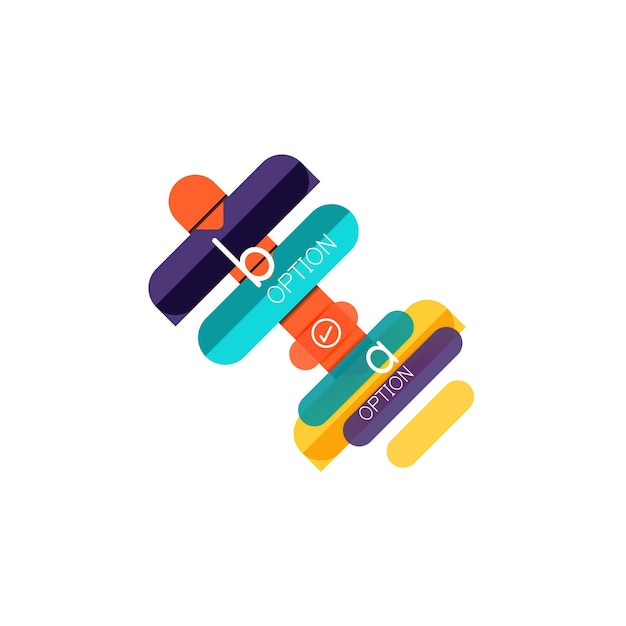 b
OPTION

a
OPTION