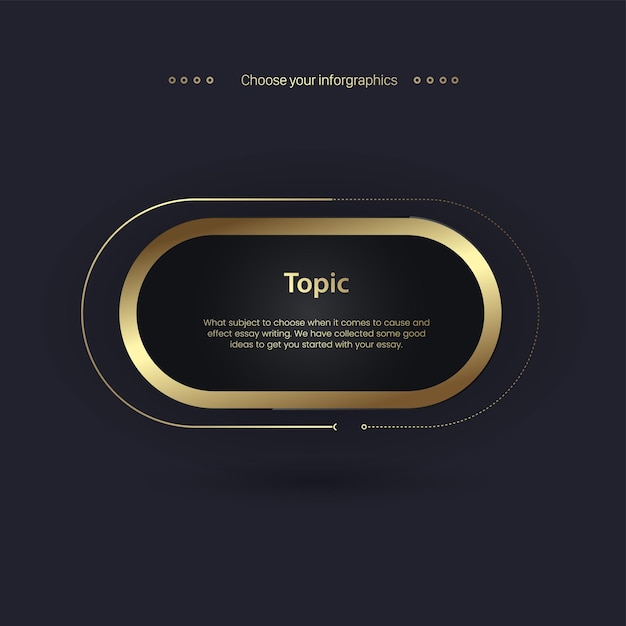 Choose your inforgraphics

Topic

What subject to choose when it comes to cause and effect essay writing. We have collected some good ideas to get you started with your essay.