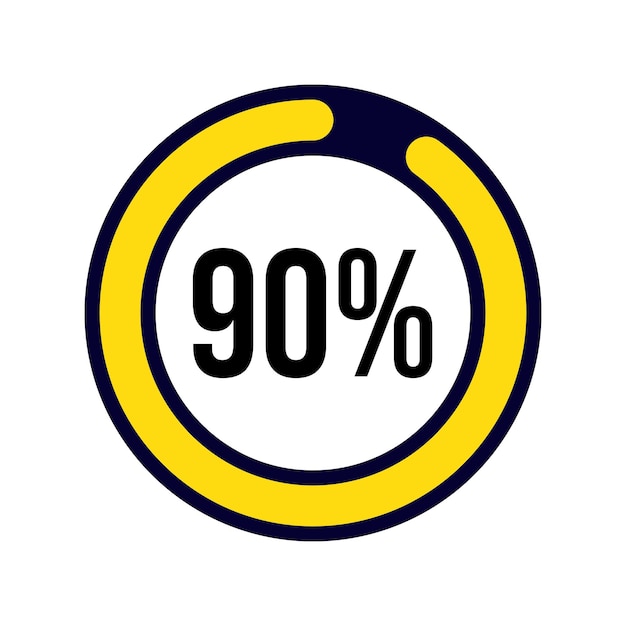 90%