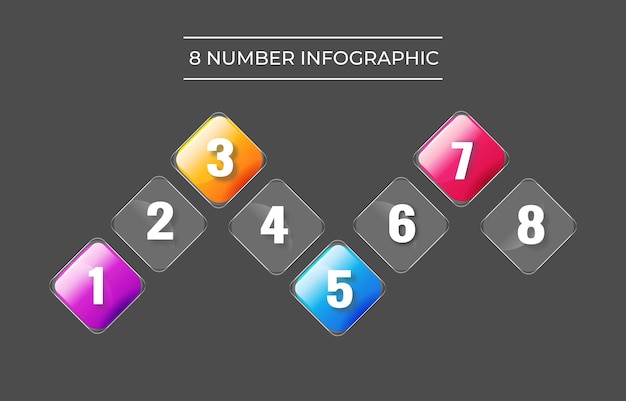 8 NUMBER INFOGRAPHIC

1
2
3
4
5
6
7
8