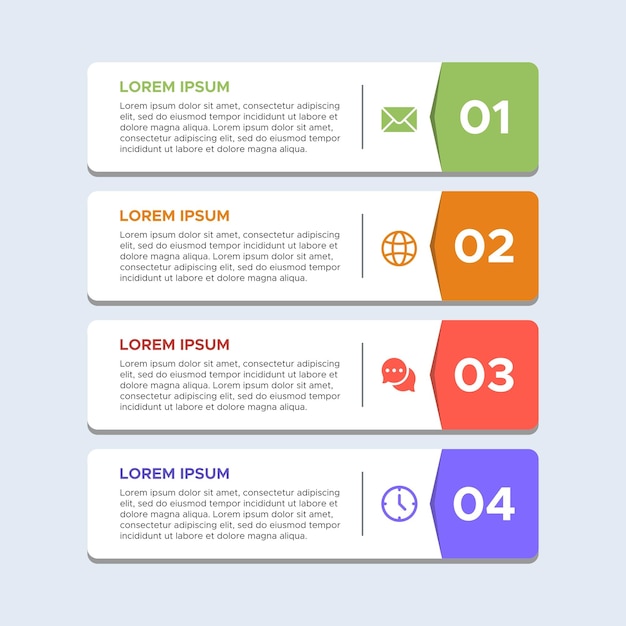 LOREM IPSUM

Lorem ipsum dolor sit amet, consectetur adipiscing elit, sed do eiusmod tempor incididunt ut labore et dolore magna aliqua. Lorem ipsum dolor sit amet, consectetur adipiscing elit, sed do eiusmod tempor incididunt ut labore et dolore magna aliqua.

01

LOREM IPSUM

Lorem ipsum dolor sit amet, consectetur adipiscing elit, sed do eiusmod tempor incididunt ut labore et dolore magna aliqua. Lorem ipsum dolor sit amet, consectetur adipiscing elit, sed do eiusmod tempor incididunt ut labore et dolore magna aliqua.

02

LOREM IPSUM

Lorem ipsum dolor sit amet, consectetur adipiscing elit, sed do eiusmod tempor incididunt ut labore et dolore magna aliqua. Lorem ipsum dolor sit amet, consectetur adipiscing elit, sed do eiusmod tempor incididunt ut labore et dolore magna aliqua.

03

LOREM IPSUM

Lorem ipsum dolor sit amet, consectetur adipiscing elit, sed do eiusmod tempor incididunt ut labore et dolore magna aliqua. Lorem ipsum dolor sit amet, consectetur adipiscing elit, sed do eiusmod tempor incididunt ut labore et dolore magna aliqua.

04