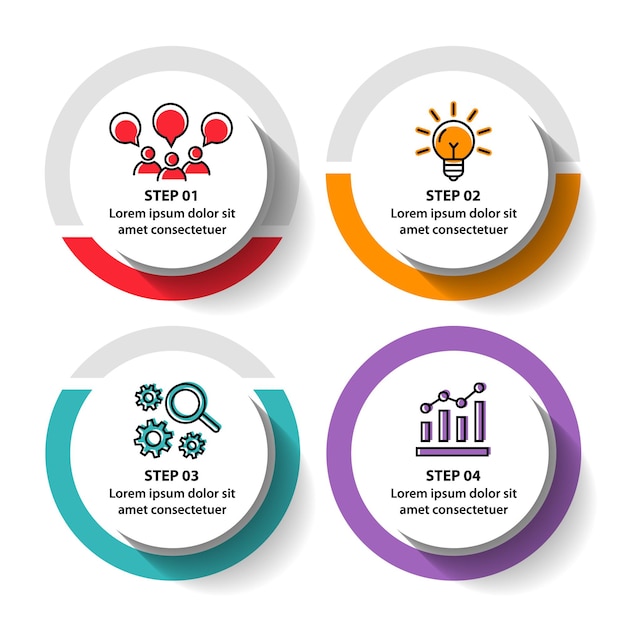 STEP 01
Lorem ipsum dolor sit amet consectetuer

STEP 02
Lorem ipsum dolor sit amet consectetuer

STEP 03
Lorem ipsum dolor sit amet consectetuer

STEP 04
Lorem ipsum dolor sit amet consectetuer