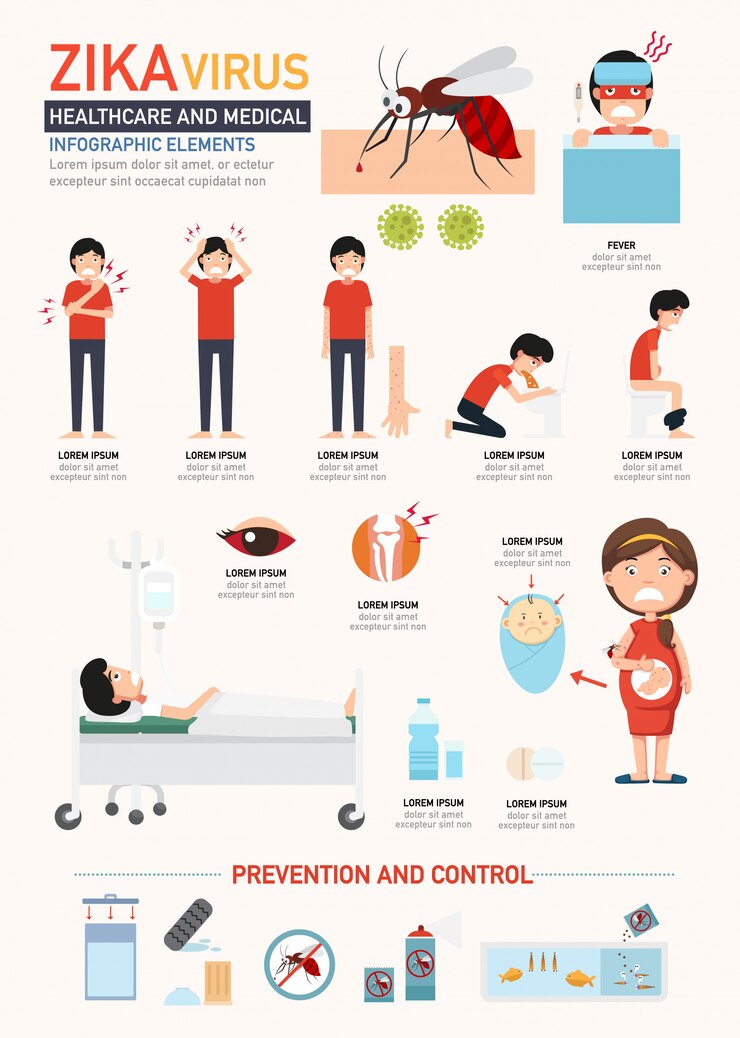 ZIKA VIRUS
HEALTHCARE AND MEDICAL
INFOGRAPHIC ELEMENTS
Lorem ipsum dolor sit amet, or ectetur excepteur sint occaecat cupidatat non

FEVER
dolor sit amet
excepteur sint non

LOREM IPSUM
dolor sit amet
excepteur sint non

LOREM IPSUM
dolor sit amet
excepteur sint non

LOREM IPSUM
dolor sit amet
excepteur sint non

LOREM IPSUM
dolor sit amet
excepteur sint non

LOREM IPSUM
dolor sit amet
excepteur sint non

LOREM IPSUM
dolor sit amet
excepteur sint non

LOREM IPSUM
dolor sit amet
excepteur sint non

LOREM IPSUM
dolor sit amet
excepteur sint non

LOREM IPSUM
dolor sit amet
excepteur sint non

LOREM IPSUM
dolor sit amet
excepteur sint non

PREVENTION AND CONTROL