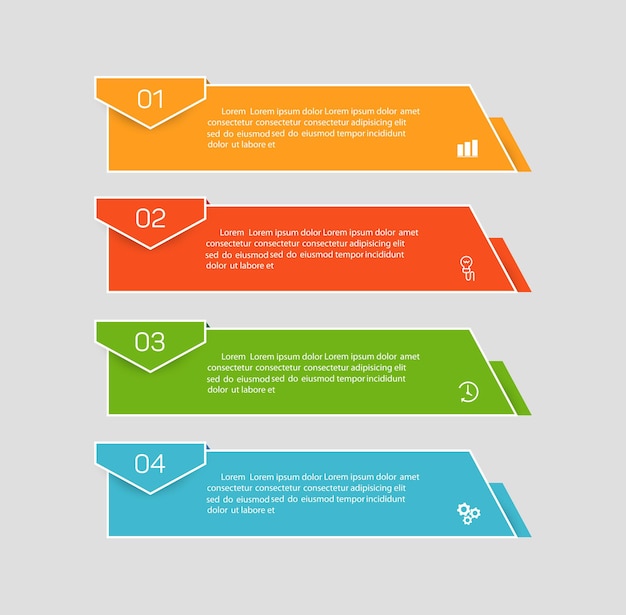 01

Lorem Lorem ipsum dolor Lorem ipsum dolor amet consectetur consectetur consectetur adipisicing elit sed do eiusmod sed do eiusmod tempor incididunt dolor ut labore et

02

Lorem Lorem ipsum dolor Lorem ipsum dolor amet consectetur consectetur consectetur adipisicing elit sed do eiusmod sed do eiusmod tempor incididunt dolor ut labore et

03

Lorem Lorem ipsum dolor Lorem ipsum dolor amet consectetur consectetur consectetur adipisicing elit sed do eiusmod sed do eiusmod tempor incididunt dolor ut labore et

04

Lorem Lorem ipsum dolor Lorem ipsum dolor amet consectetur consectetur consectetur adipisicing elit sed do eiusmod sed do eiusmod tempor incididunt dolor ut labore et