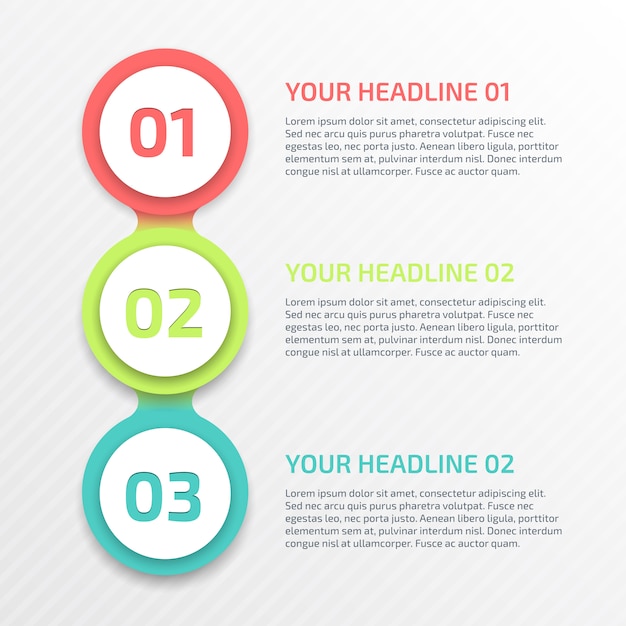 01

YOUR HEADLINE 01

Lorem ipsum dolor sit amet, consectetur adipiscing elit. Sed nec arcu quis purus pharetra volutpat. Fusce nec egestas leo, nec porta justo. Aenean libero ligula, porttitor elementum sem at, pulvinar interdum nisl. Donec interdum congue nisl at ullamcorper. Fusce ac auctor quam.

02

YOUR HEADLINE 02

Lorem ipsum dolor sit amet, consectetur adipiscing elit. Sed nec arcu quis purus pharetra volutpat. Fusce nec egestas leo, nec porta justo. Aenean libero ligula, porttitor elementum sem at, pulvinar interdum nisl. Donec interdum congue nisl at ullamcorper. Fusce ac auctor quam.

03

YOUR HEADLINE 02

Lorem ipsum dolor sit amet, consectetur adipiscing elit. Sed nec arcu quis purus pharetra volutpat. Fusce nec egestas leo, nec porta justo. Aenean libero ligula, porttitor elementum sem at, pulvinar interdum nisl. Donec interdum congue nisl at ullamcorper. Fusce ac auctor quam.