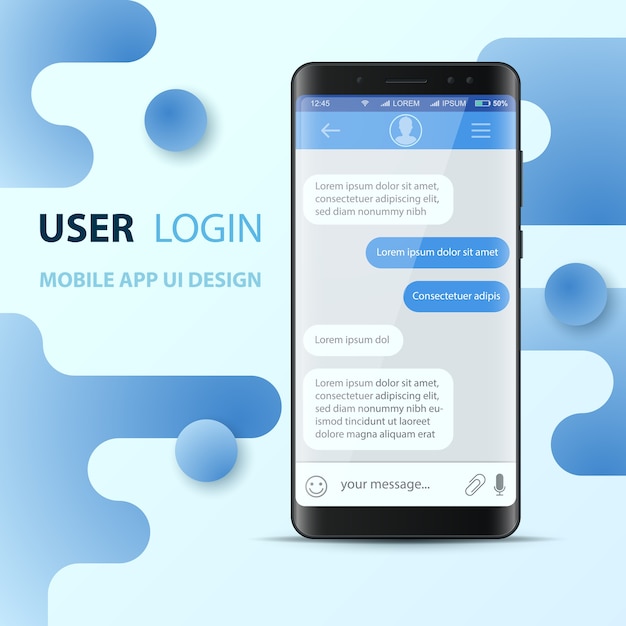 USER LOGIN

MOBILE APP UI DESIGN

12:45 LOREM IPSUM 50%

Lorem ipsum dolor sit amet, consectetuer adipiscing elit, sed diam nonummy nibh

Lorem ipsum dolor sit amet

Consectetuer adipis

Lorem ipsum dol

Lorem ipsum dolor sit amet, consectetuer adipiscing elit, sed diam nonummy nibh euismod tincidunt ut laoreet dolore magna aliquam erat

your message...