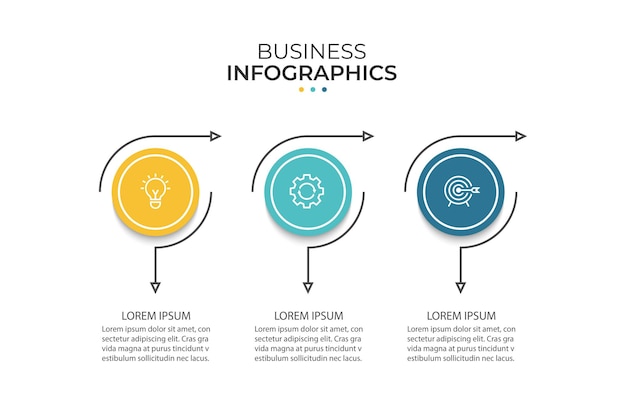 BUSINESS
INFOGRAPHICS

LOREM IPSUM
Lorem ipsum dolor sit amet, con sectetur adipiscing elit. Cras gra vida magna at purus tincidunt v estibulum sollicitudin nec lacus.

LOREM IPSUM
Lorem ipsum dolor sit amet, con sectetur adipiscing elit. Cras gra vida magna at purus tincidunt v estibulum sollicitudin nec lacus.

LOREM IPSUM
Lorem ipsum dolor sit amet, con sectetur adipiscing elit. Cras gra vida magna at purus tincidunt v estibulum sollicitudin nec lacus.